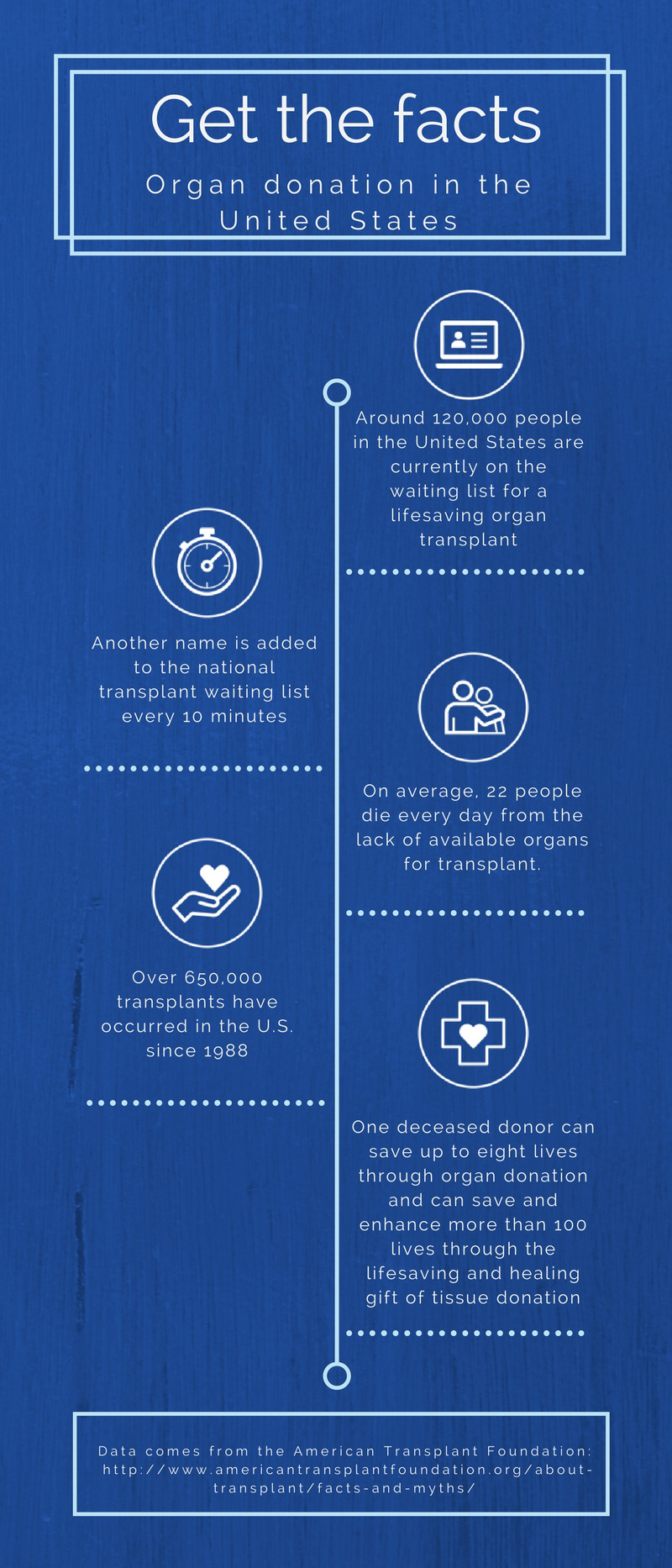 Get the facts

Organ donation in the United States

Around 120,000 people in the United States are currently on the waiting list for a lifesaving organ transplant

Another name is added to the national transplant waiting list every 10 minutes

On average, 22 people die every day from the lack of available organs for transplant.

Over 650,000 transplants have occurred in the U.S. since 1988

One deceased donor can save up to eight lives through organ donation and can save and enhance more than 100 lives through the lifesaving and healing gift of tissue donation

Data comes from the American Transplant Foundation: http://www.americantransplantfoundation.org/about-transplant/facts-and-myths/